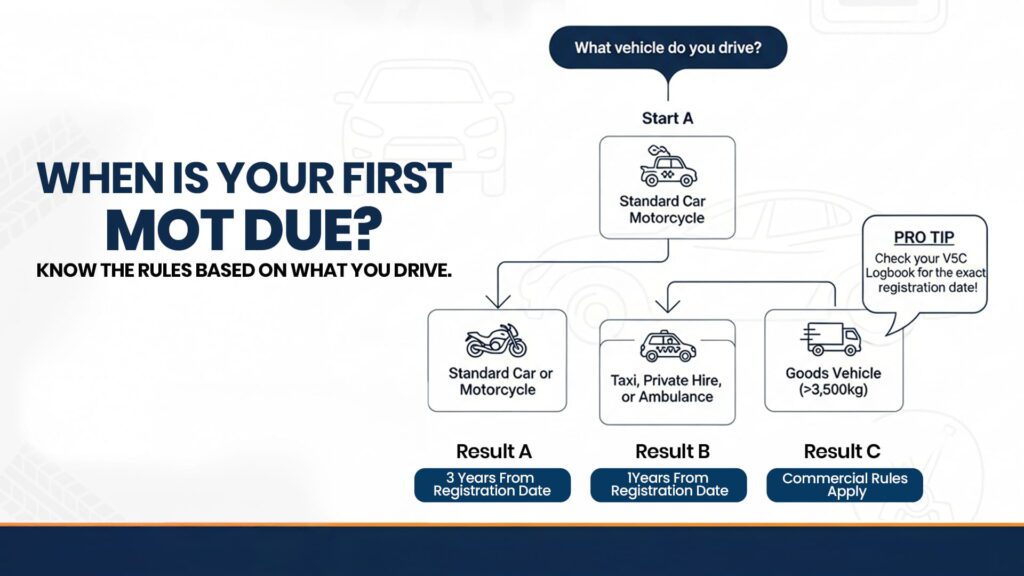 WHEN IS YOUR FIRST MOT DUE?

KNOW THE RULES BASED ON WHAT YOU DRIVE.

What vehicle do you drive?

Start A

Standard Car Motorcycle

PRO TIP

Check your V5C Logbook for the exact registration date!

Standard Car or Motorcycle

Taxi, Private Hire, or Ambulance

Goods Vehicle (>3,500kg)

Result A

3 Years From Registration Date

Result B

1Years From Registration Date

Result C

Commercial Rules Apply